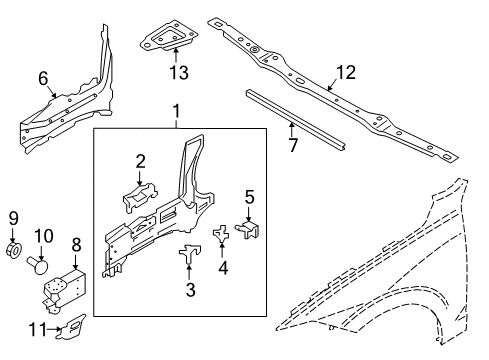 6
13
12
1
7
2
5
9
10
8
4
3
11