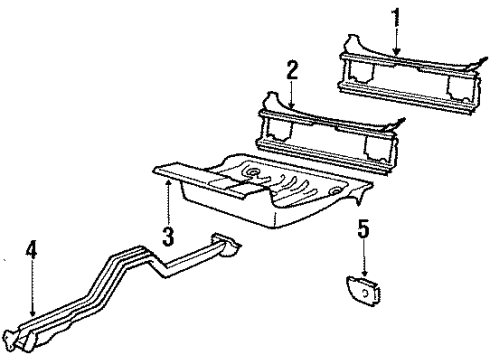 1
2
3
4
5