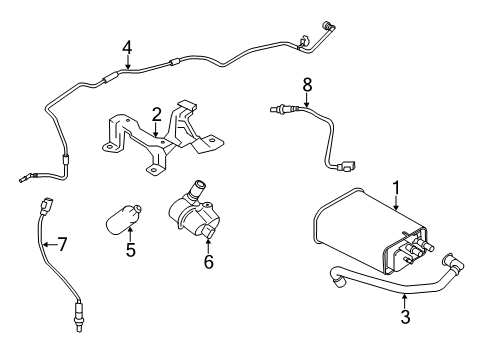 4
8
2
1
7
5
6
3