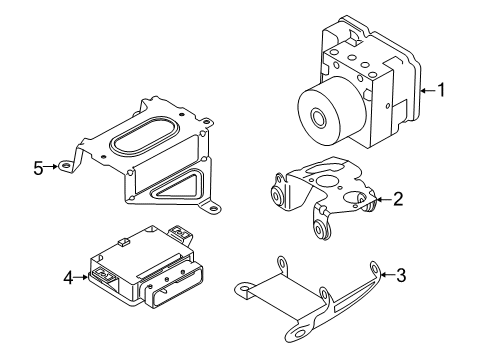 1
5
2
4
3