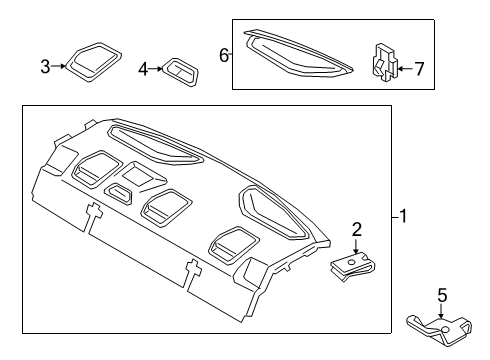 3
4
6
7
1
2
5