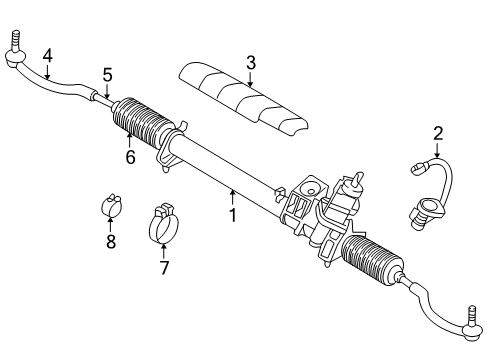 4
5
3
2
6
1
8
7