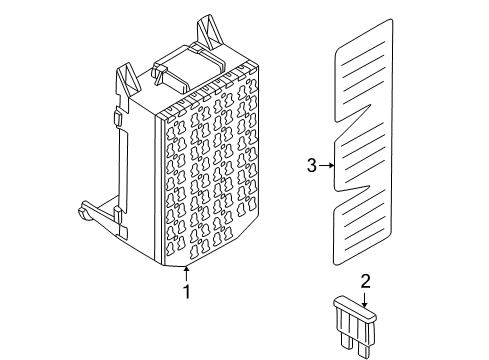 3
1
2