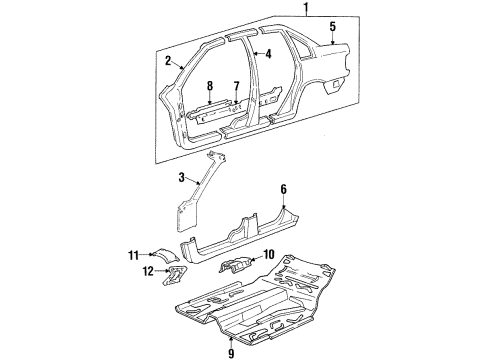 1
5
2
4
8
7
3
6
11
10
12
9