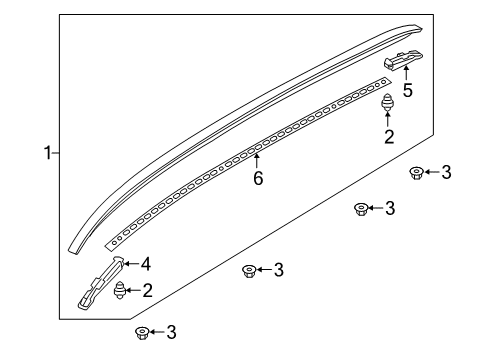 1
5
2
6
3
3
4
3
2
3