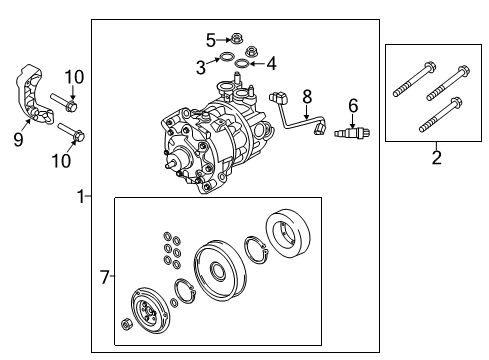 5
3
4
10
8
6
9
10
2
1
7