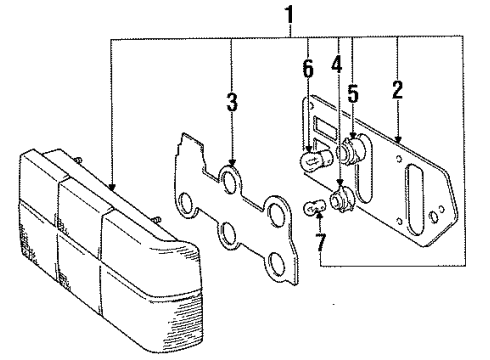 1
6
4
5
2
3
7