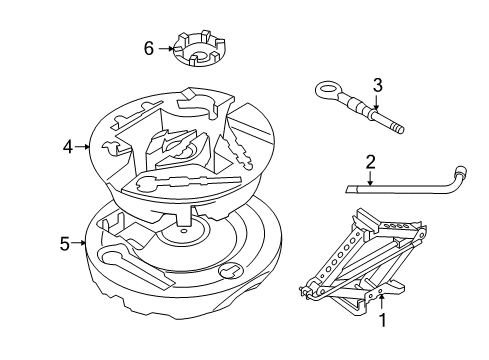 6
3
4
2
5
1