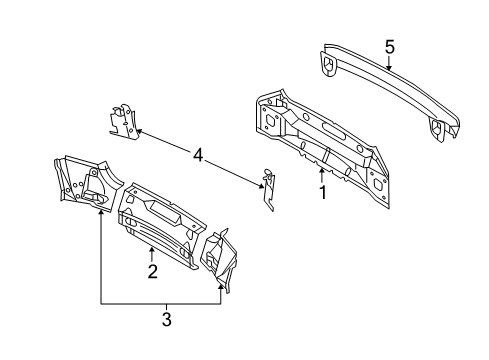 5
4
1
2
3