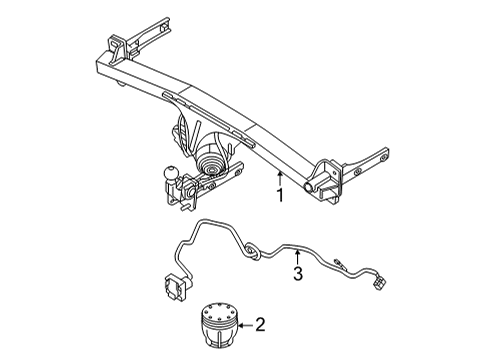 1
3
2