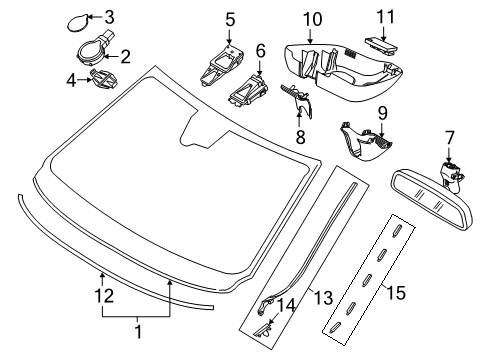 3
2
4
5
6
10
11
8
9
7
12
1
13
14
15