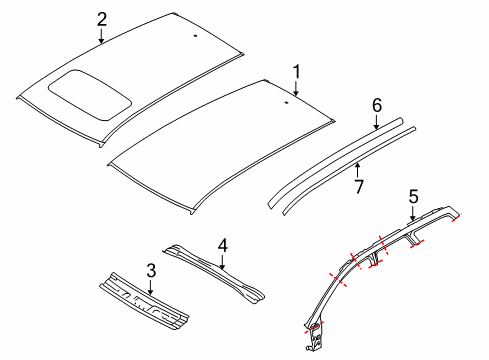 2
1
6
7
5
4
3