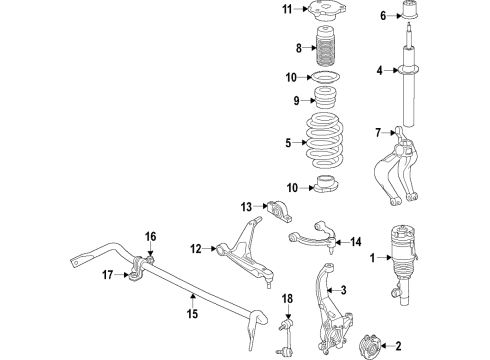 11
6
8
4
10
9
5
7
10
13
16
12
14
1
17
3
15
18
2