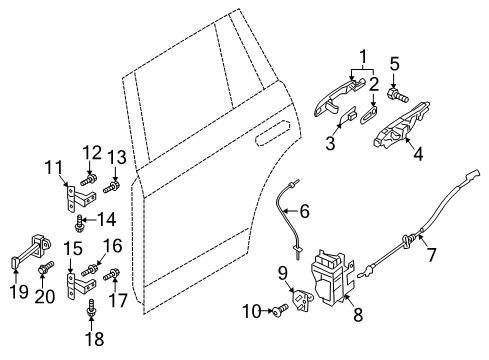 1
2
5
3
4
12
13
11
14
6
7
15
16
19
20
17
9
10
8
18