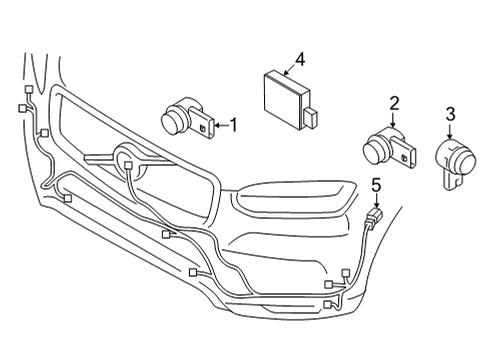 4
1
2
3
5