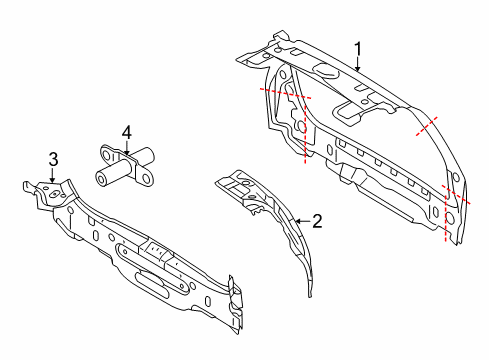 1
4
3
2