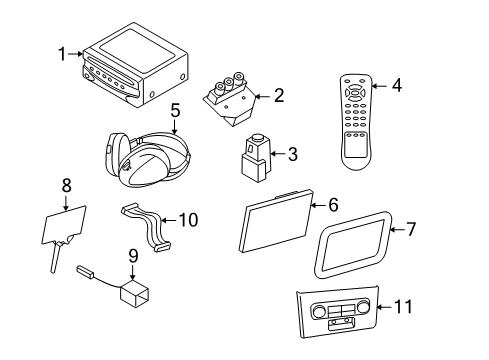 1
2
4
5
3
8
10
6
7
9
11