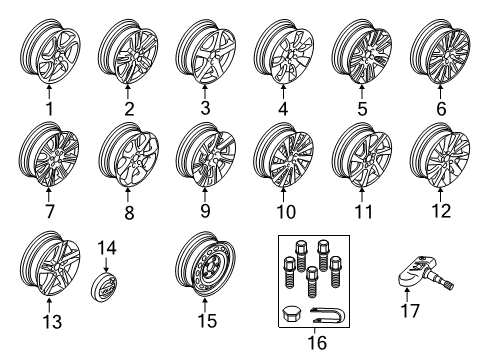 1 2 3 4 5 6
7 8 9 10 11 12
13 14 15 16 17