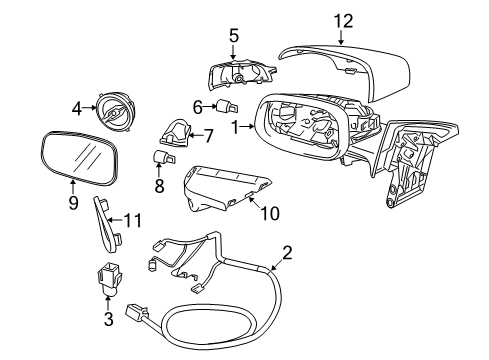 12
5
4
6
1
7
8
9
10
11
2
3