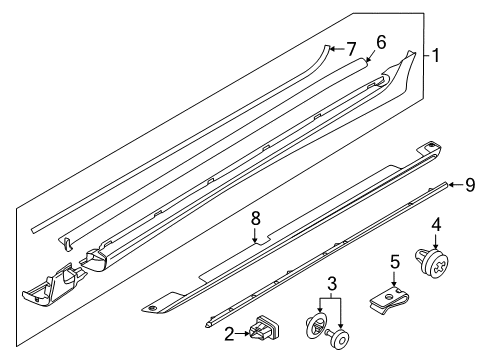 7
6
1
9
8
4
5
3
2