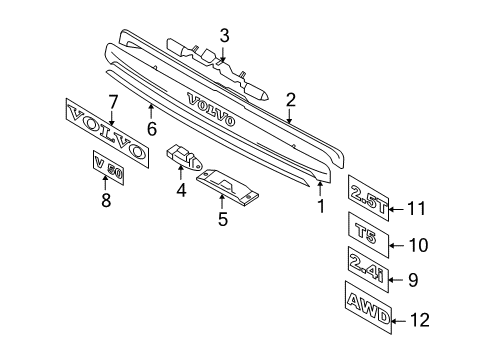 3
2
VOLVO
7
VOLVO
6
V 50
8
4
5
1
2.5T
11
T5
10
2.4i
9
AWD
12