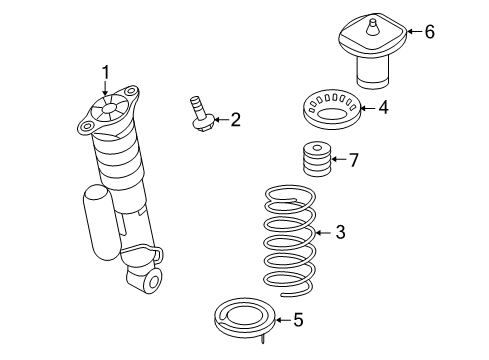 6
1
2
4
7
3
5