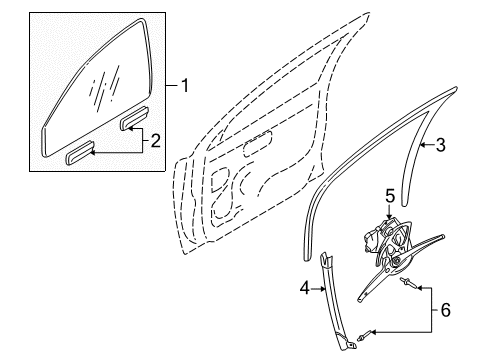 1
2
3
5
4
6