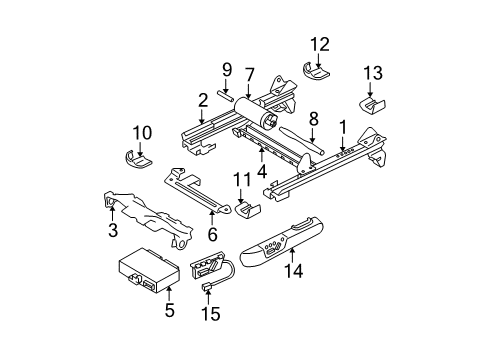 12
9
7
13
2
8
1
10
4
11
3
6
14
5
15