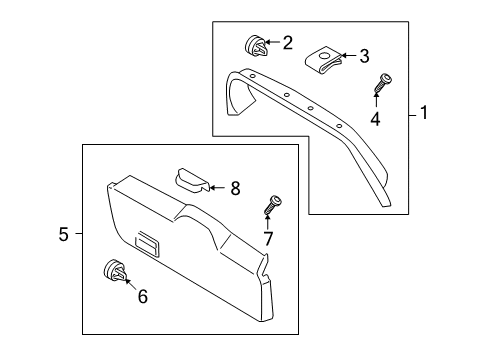 2
3
4
1
8
7
5
6