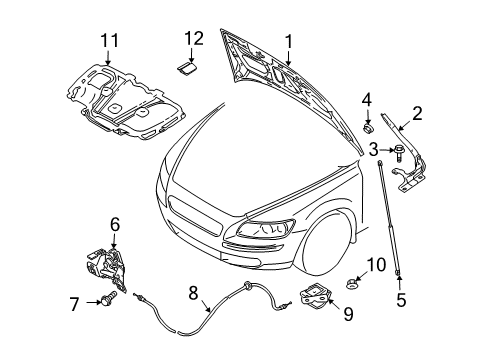 11
12
1
4
2
3
6
10
5
7
8
9