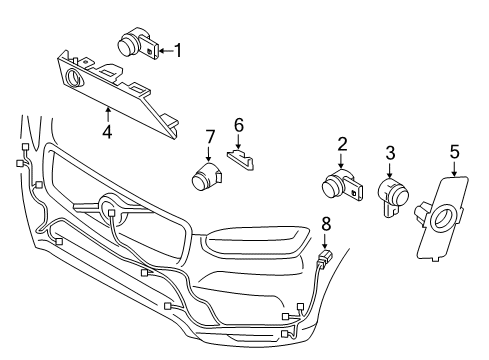 1
4
7
6
2
3
5
8