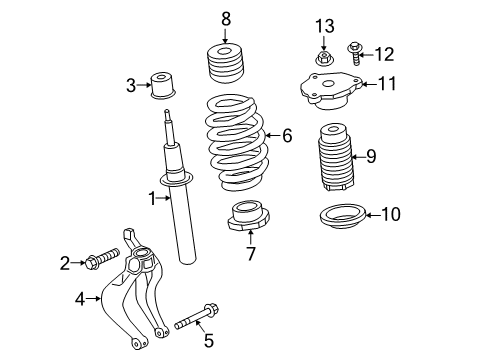 8
13
12
3
11
6
9
1
10
7
2
4
5