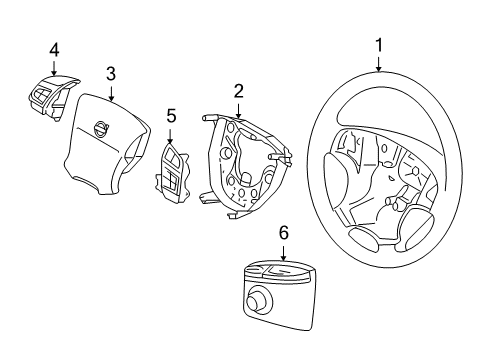 4
3
5
2
1
6