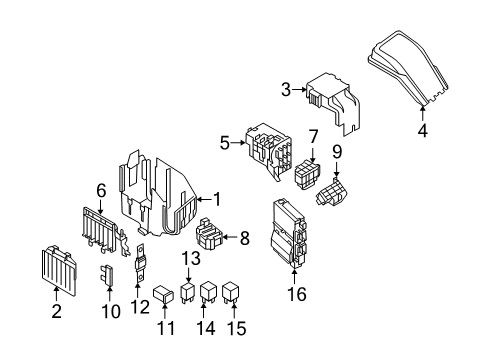 3
4
5
7
9
6
1
8
13
16
2
10
12
11
14
15