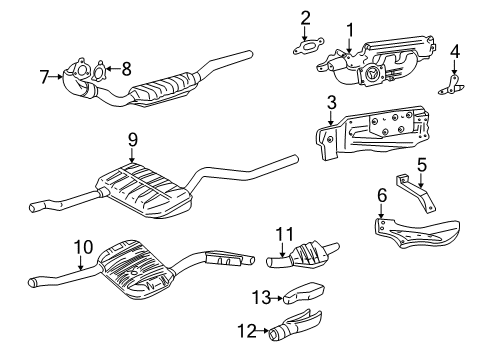 2
1
4
7
8
3
9
5
6
10
11
13
12