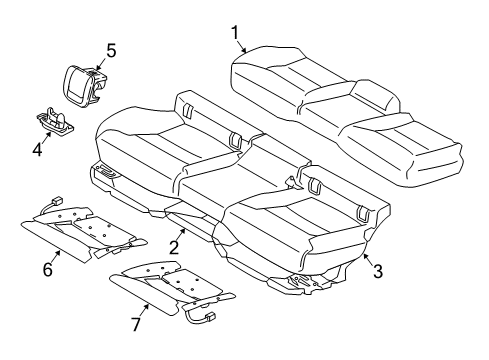 1
5
4
2
3
6
7