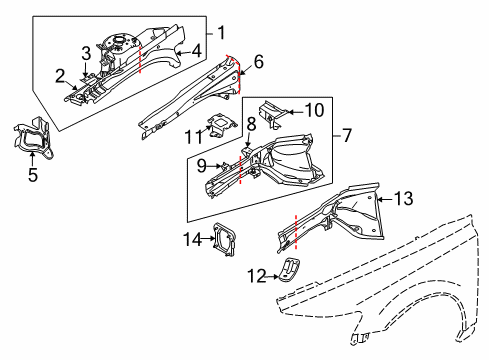 1
3
4
2
6
5
10
11
8
7
9
13
14
12