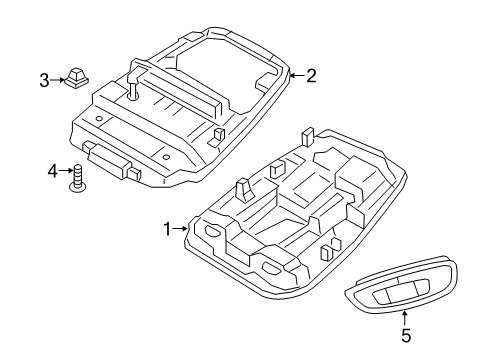 3
2
4
1
5