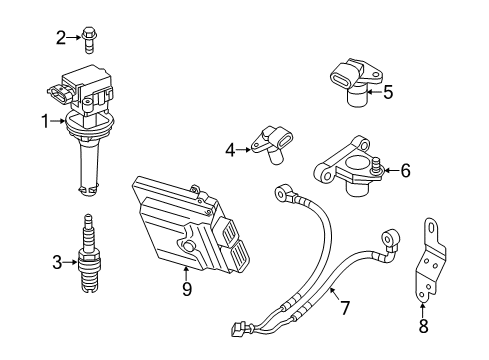 2
1
3
5
4
6
9
7
8