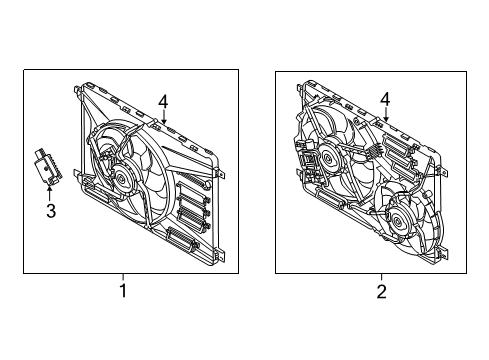 4
3
1
4
2