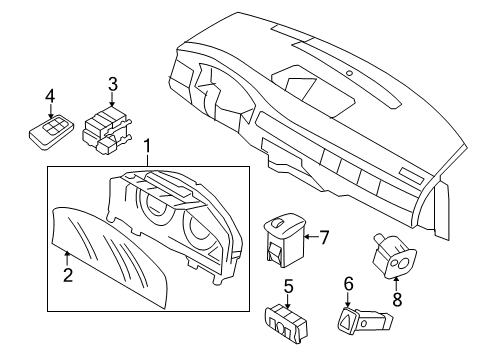 4
3
1
2
7
5
6
8