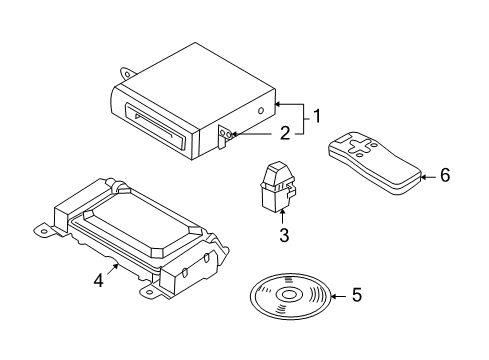 1
2
6
3
4
5