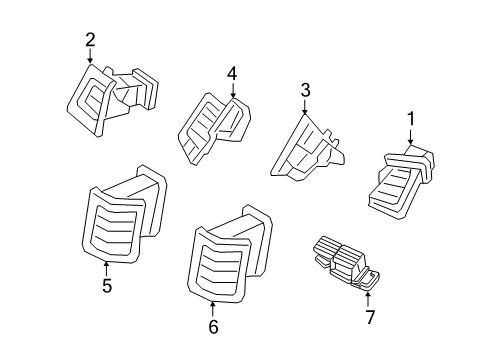 2
4
3
1
5
6
7