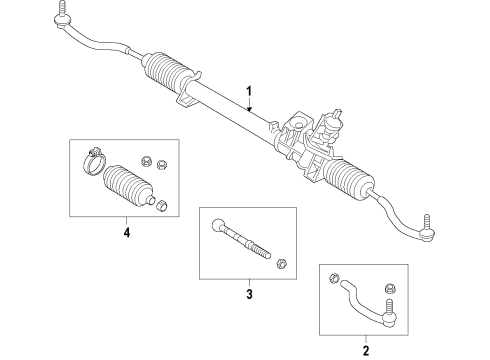 1

4

3

2