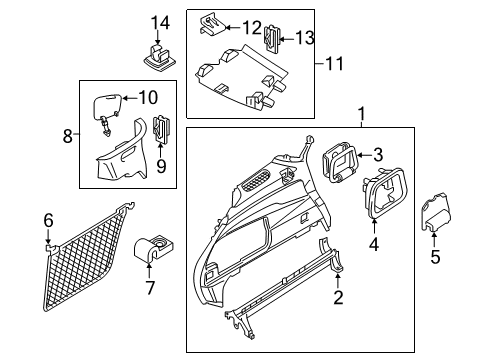 14
12
13
11
10
8
9
1
3
4
5
6
7
2