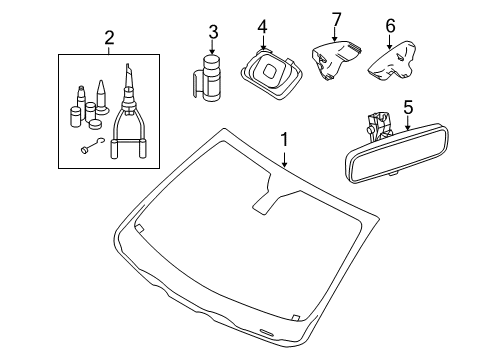 2
3
4
7
6
5
1