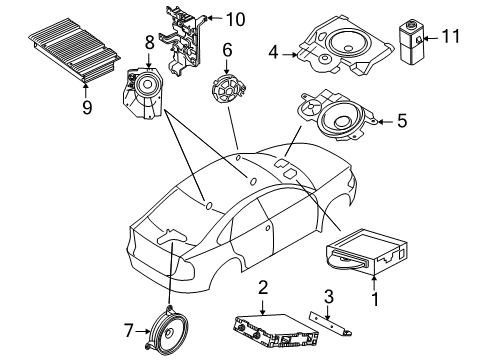 10
11
8
6
4
9
5
2
3
1
7