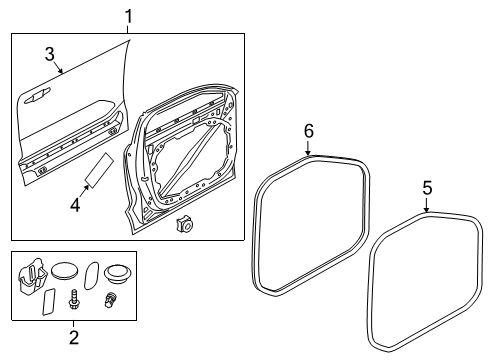 1
3
4
6
5
2