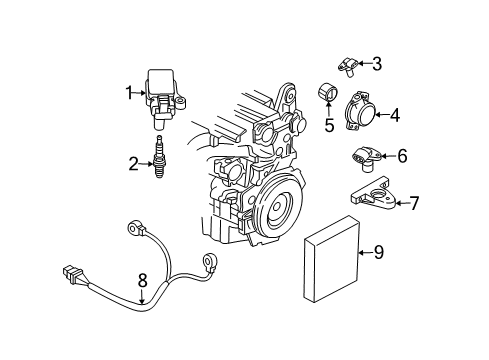 1
2
3
4
5
6
7
8
9