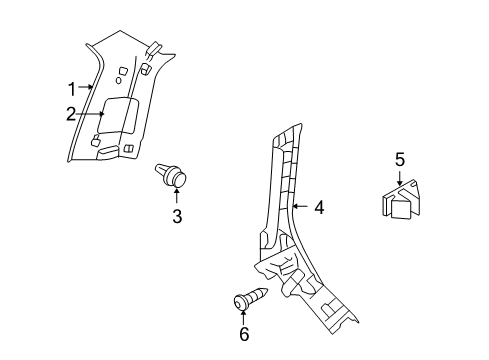 1
2
3
4
5
6